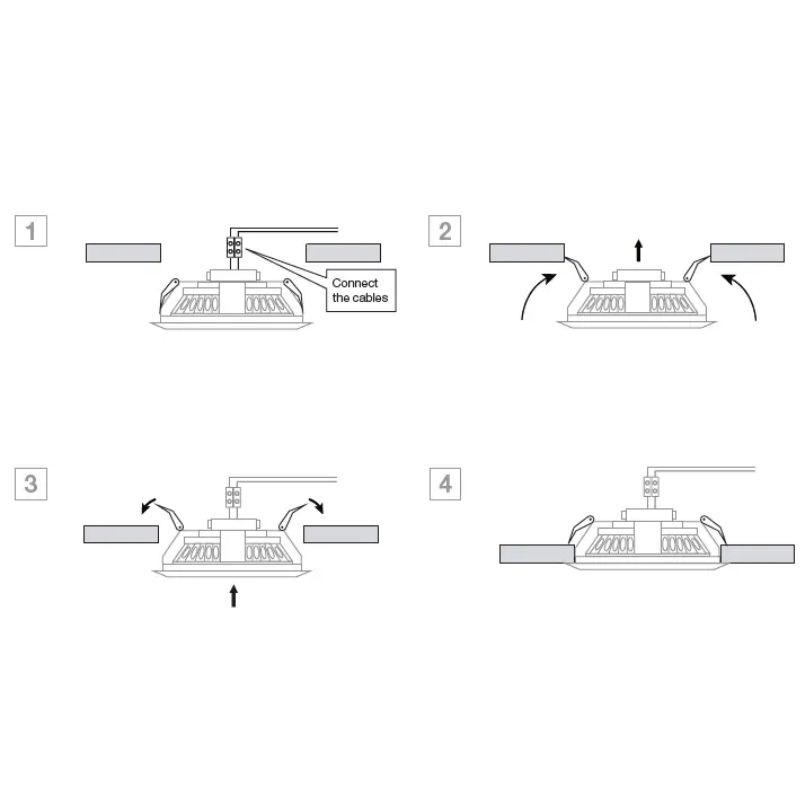 1

Connect the cables

2

3

4